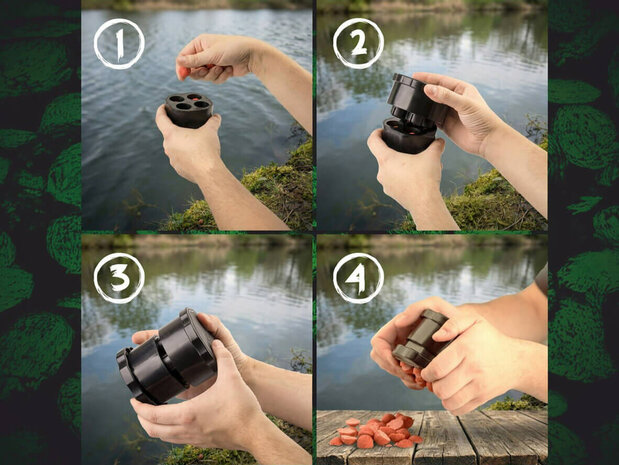 1

2

3

4